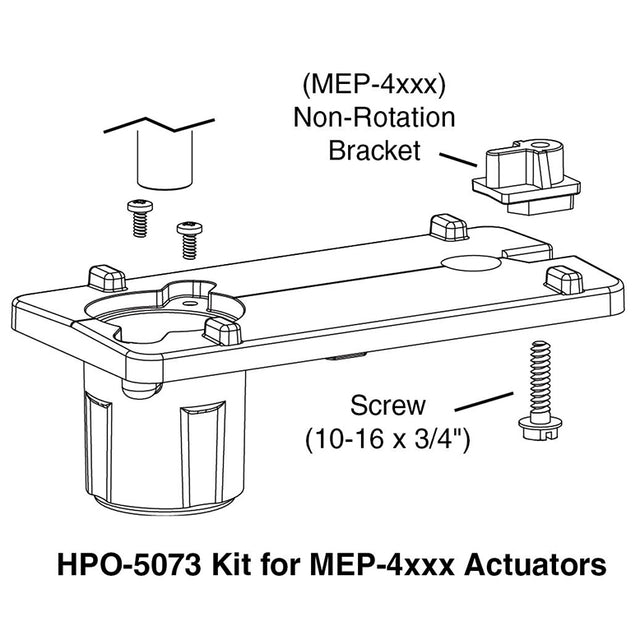 (MEP-4xxx)
Non-Rotation
Bracket

Screw
(10-16 x 3/4")

HPO-5073 Kit for MEP-4xxx Actuators