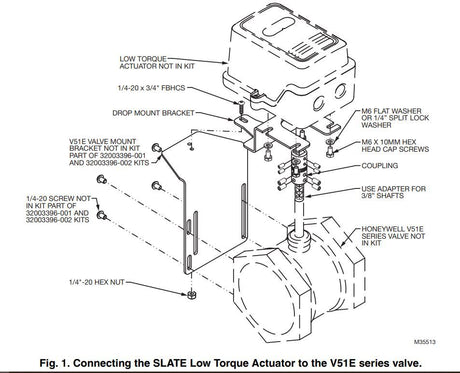 LOW TORQUE ACTUATOR NOT IN KIT

1/4-20 x 3/4" FBHCS

DROP MOUNT BRACKET

V51E VALVE MOUNT BRACKET NOT IN KIT PART OF 32003396-001 AND 32003396-002 KITS

1/4-20 SCREW NOT IN KIT PART OF 32003396-001 AND 32003396-002 KITS

1/4"-20 HEX NUT

M6 FLAT WASHER OR 1/4" SPLIT LOCK WASHER

M6 X 10MM HEX HEAD CAP SCREWS

COUPLING

USE ADAPTER FOR 3/8" SHAFTS

HONEYWELL V51E SERIES VALVE NOT IN KIT

M35513

Fig. 1. Connecting the SLATE Low Torque Actuator to the V51E series valve.