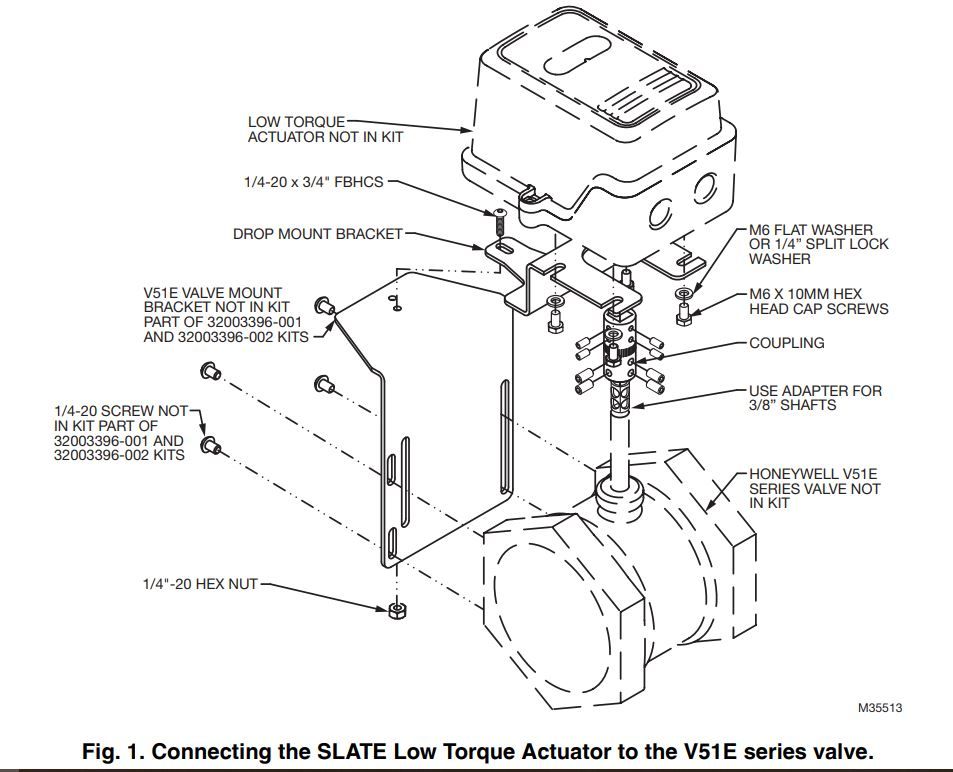 LOW TORQUE ACTUATOR NOT IN KIT

1/4-20 x 3/4" FBHCS

DROP MOUNT BRACKET

V51E VALVE MOUNT BRACKET NOT IN KIT PART OF 32003396-001 AND 32003396-002 KITS

1/4-20 SCREW NOT IN KIT PART OF 32003396-001 AND 32003396-002 KITS

1/4"-20 HEX NUT

M6 FLAT WASHER OR 1/4" SPLIT LOCK WASHER

M6 X 10MM HEX HEAD CAP SCREWS

COUPLING

USE ADAPTER FOR 3/8" SHAFTS

HONEYWELL V51E SERIES VALVE NOT IN KIT

M35513

Fig. 1. Connecting the SLATE Low Torque Actuator to the V51E series valve.