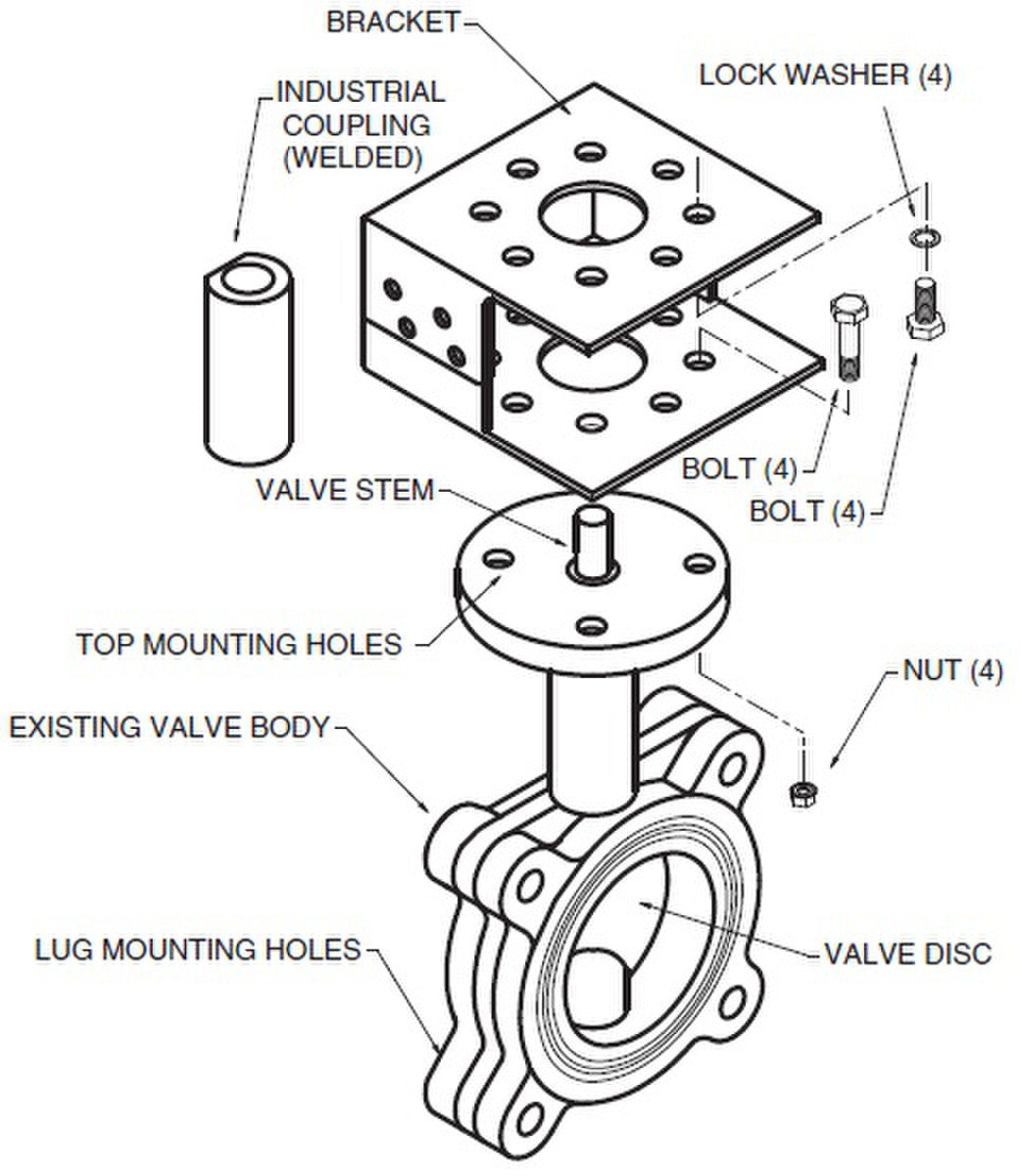 BRACKET

INDUSTRIAL COUPLING (WELDED)

LOCK WASHER (4)

BOLT (4)

BOLT (4)

VALVE STEM

TOP MOUNTING HOLES

NUT (4)

EXISTING VALVE BODY

LUG MOUNTING HOLES

VALVE DISC