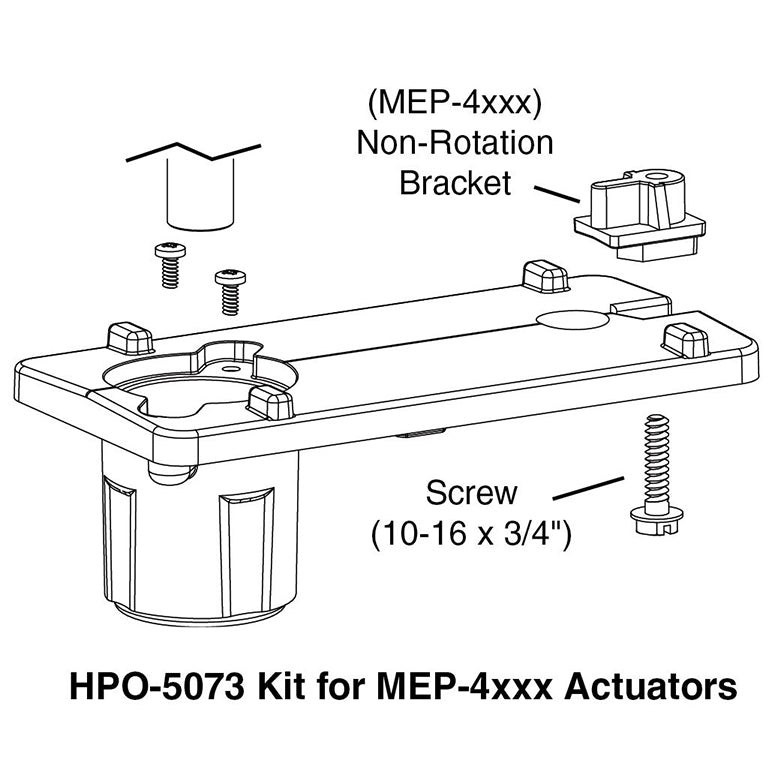 (MEP-4xxx)
Non-Rotation
Bracket

Screw
(10-16 x 3/4")

HPO-5073 Kit for MEP-4xxx Actuators